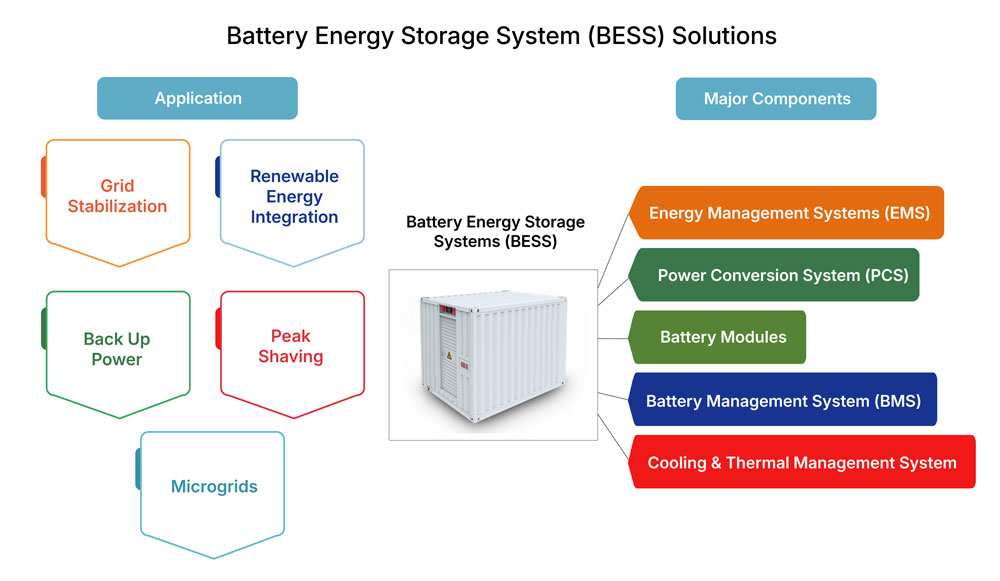 Battery Energy Storage System (BESS) Solutions

Application

Grid Stabilization

Renewable Energy Integration

Back Up Power

Peak Shaving

Microgrids

Battery Energy Storage Systems (BESS)

Major Components

Energy Management Systems (EMS)

Power Conversion System (PCS)

Battery Modules

Battery Management System (BMS)

Cooling & Thermal Management System